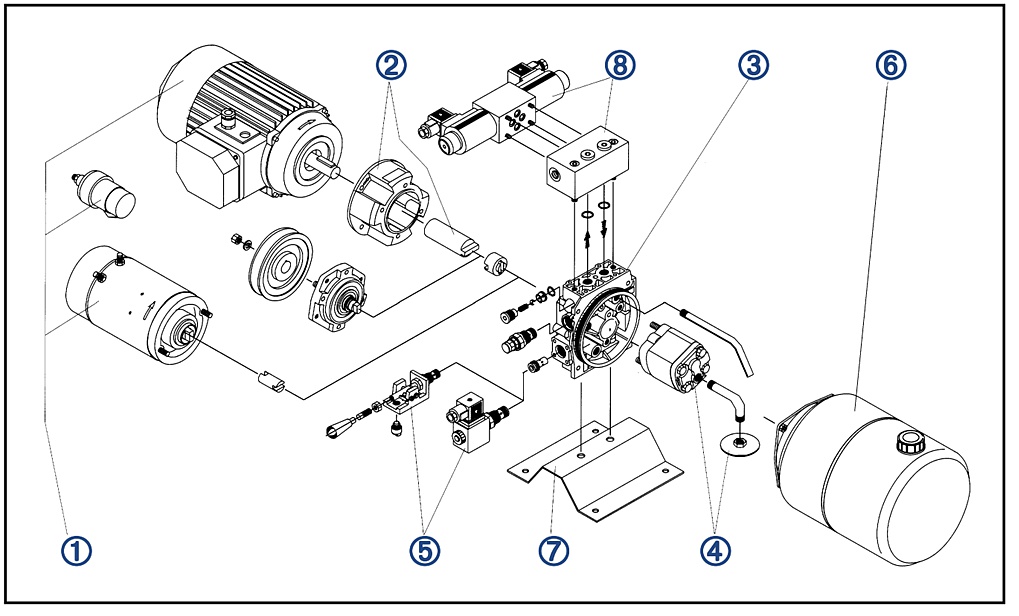 ②
⑧
③
⑥
①
⑤
⑦
④